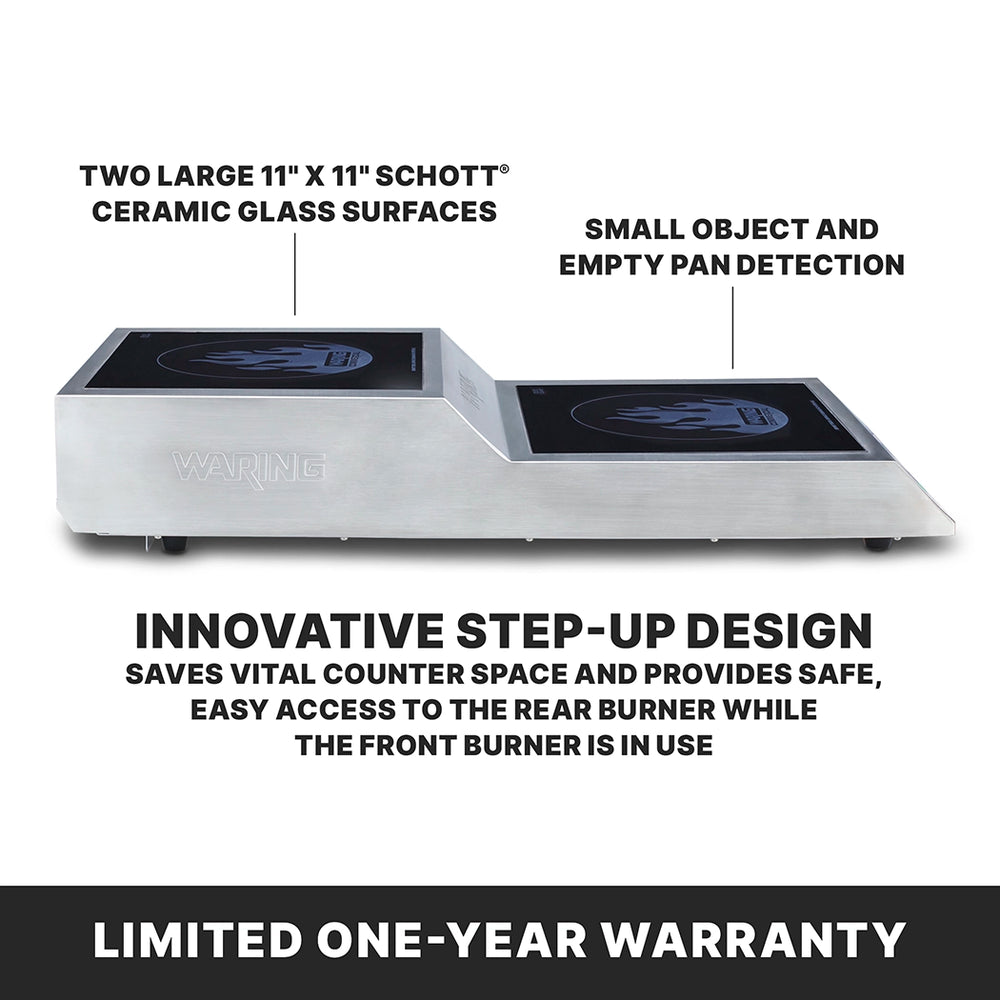 TWO LARGE 11" X 11" SCHOTT® CERAMIC GLASS SURFACES

SMALL OBJECT AND EMPTY PAN DETECTION

WARING

INNOVATIVE STEP-UP DESIGN
SAVES VITAL COUNTER SPACE AND PROVIDES SAFE, EASY ACCESS TO THE REAR BURNER WHILE THE FRONT BURNER IS IN USE

LIMITED ONE-YEAR WARRANTY