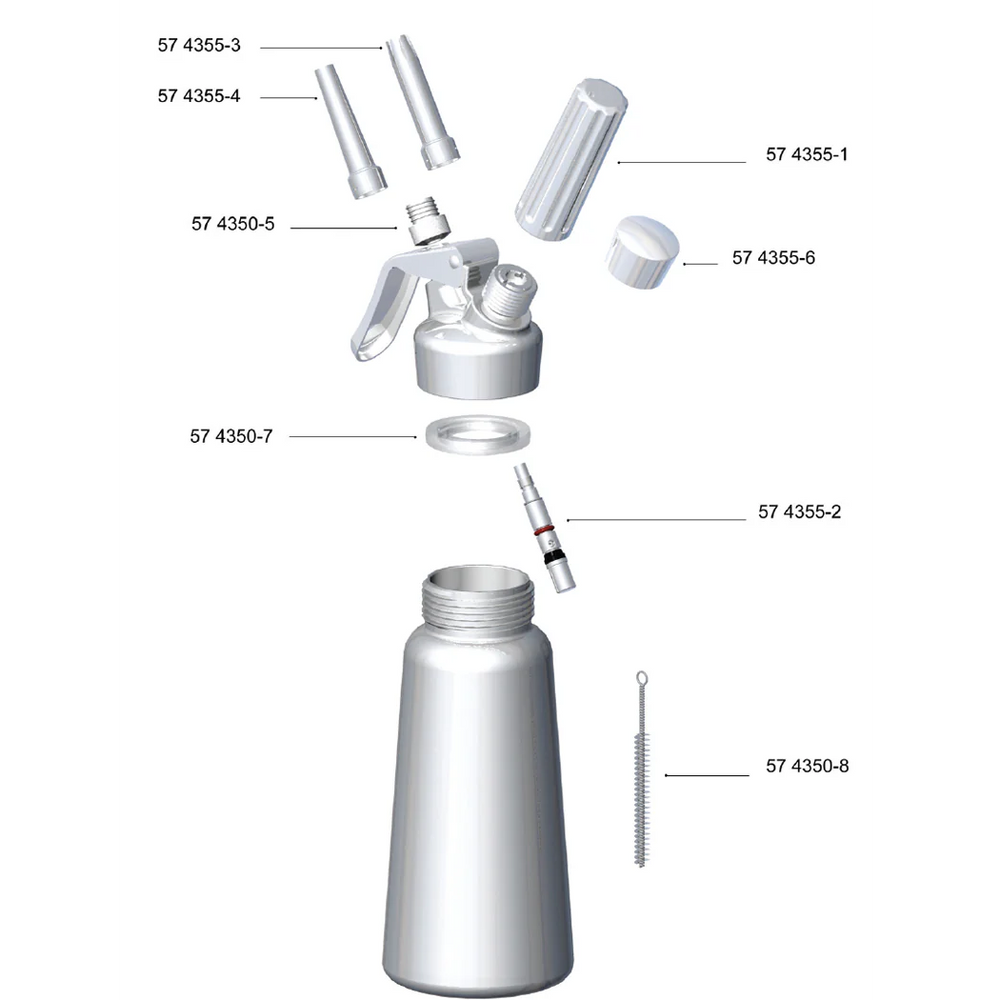 57 4355-3
57 4355-4
57 4355-1
57 4350-5
57 4355-6
57 4350-7
57 4355-2
57 4350-8