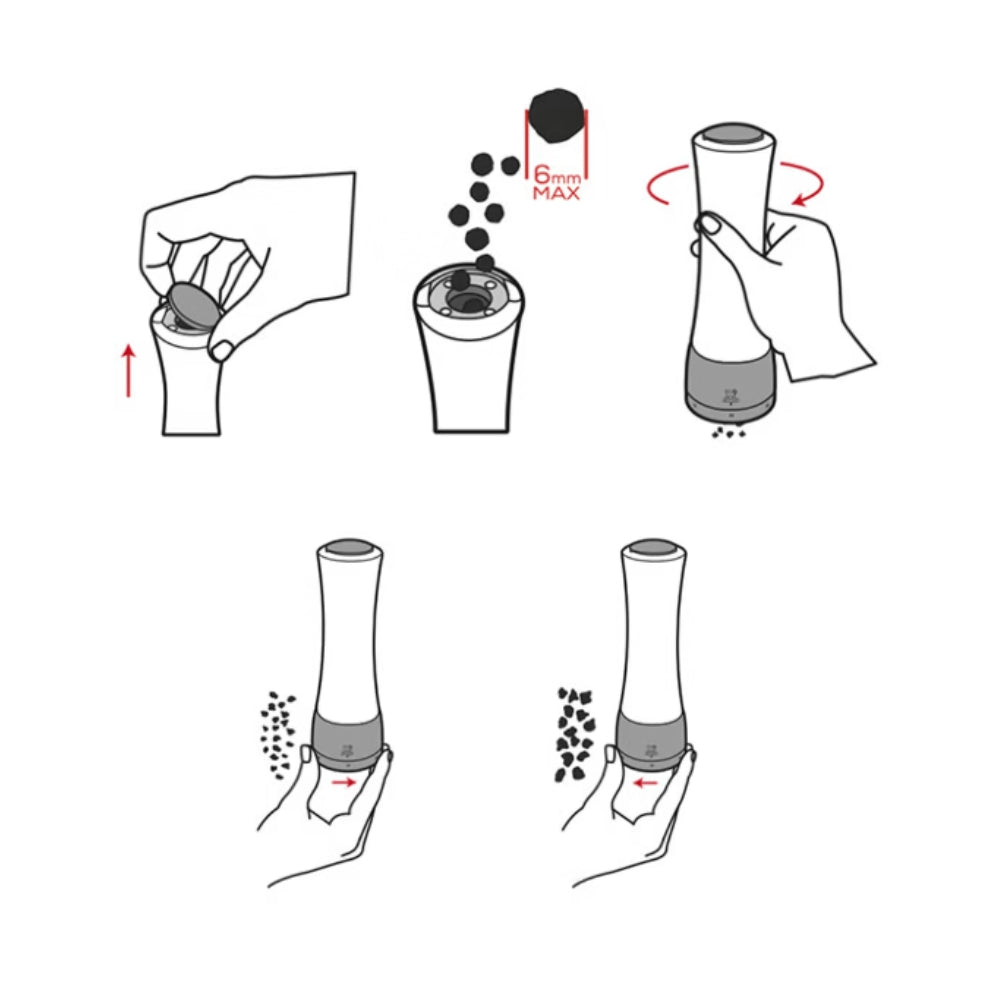 6mm
MAX